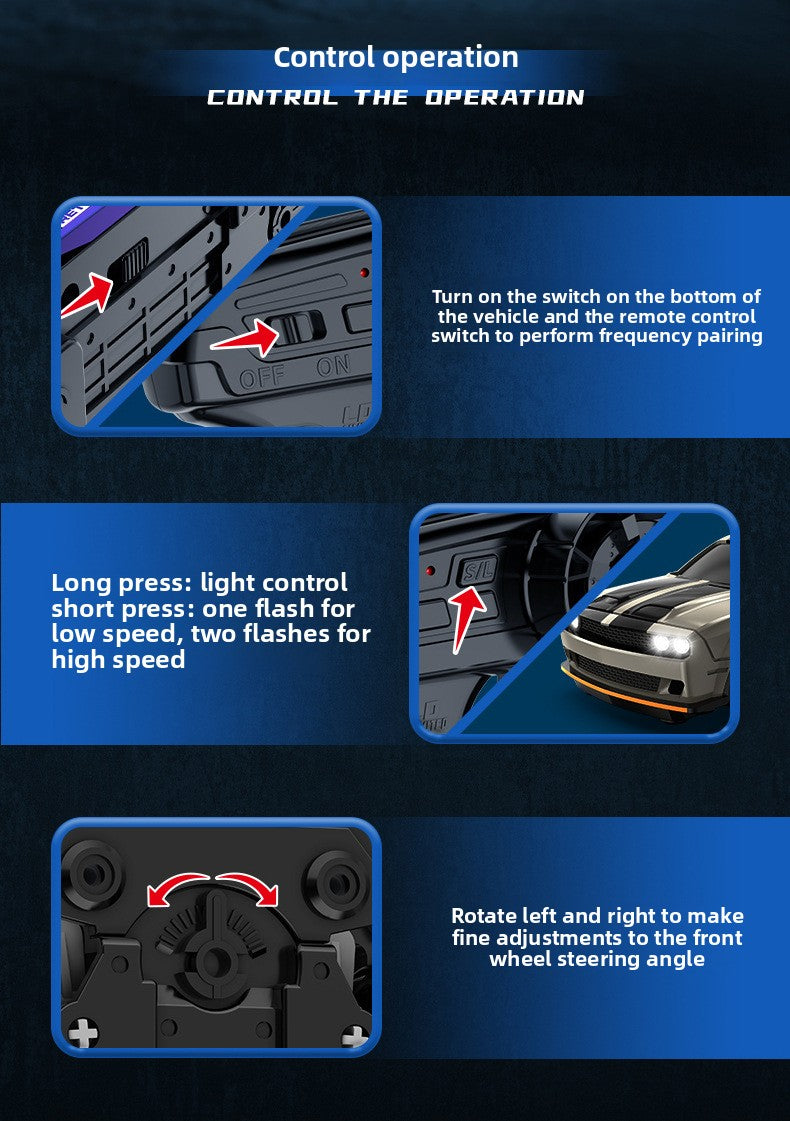 Control operation
CONTROL THE OPERATION

OFF ON

Turn on the switch on the bottom of the vehicle and the remote control switch to perform frequency pairing

Long press: light control short press: one flash for low speed, two flashes for high speed

S/L

Rotate left and right to make fine adjustments to the front wheel steering angle